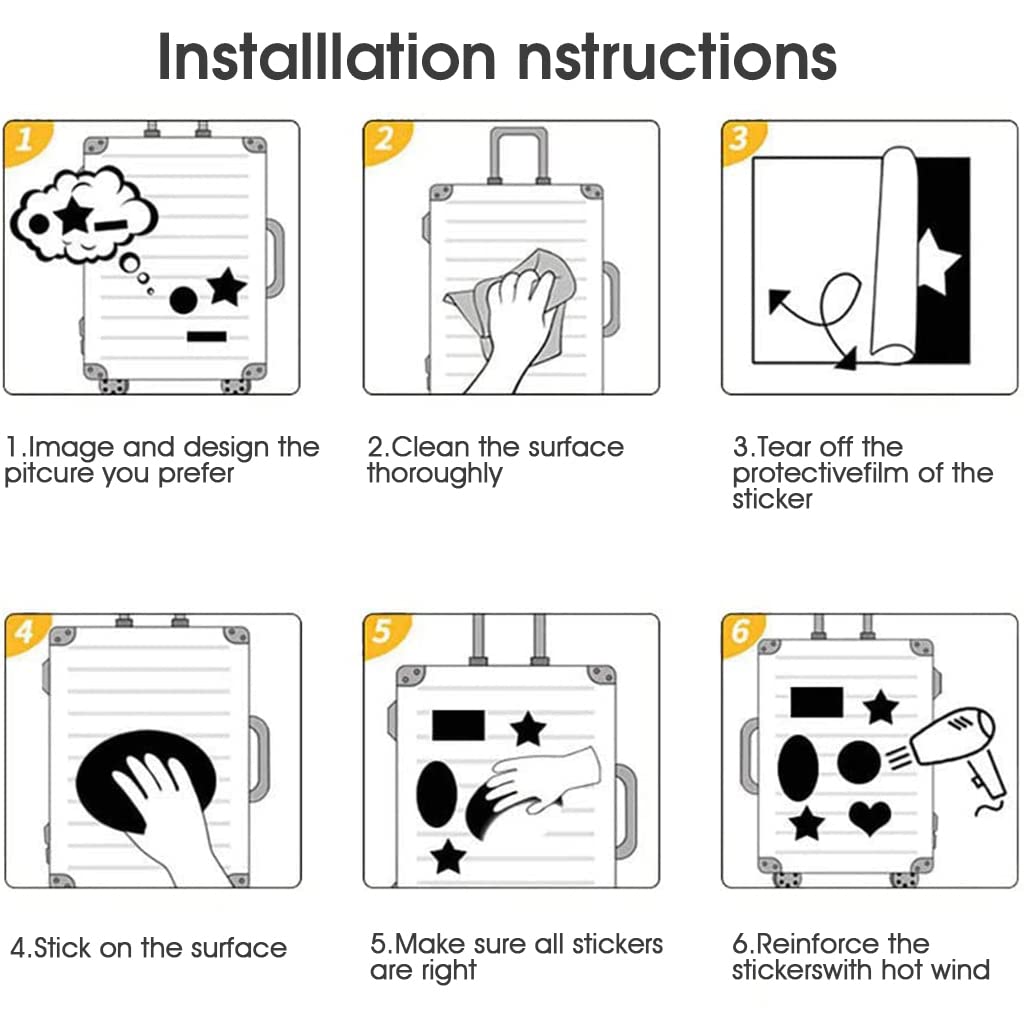 Installlation nstructions

1

2

3

1.Image and design the pitcure you prefer

2.Clean the surface thoroughly

3.Tear off the protectivefilm of the sticker

4

5

6

4.Stick on the surface

5.Make sure all stickers are right

6.Reinforce the stickerswith hot wind